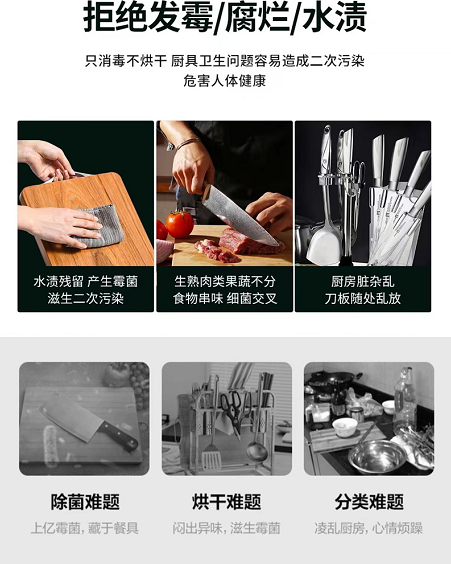 拒绝发霉/腐烂/水渍

只消毒不烘干 厨具卫生问题容易造成二次污染
危害人体健康

水渍残留 产生霉菌
滋生二次污染

生熟肉类果蔬不分
食物串味 细菌交叉

厨房脏杂乱
刀板随处乱放

除菌难题
上亿霉菌，藏于餐具

烘干难题
闷出异味，滋生霉菌

分类难题
凌乱厨房，心情烦躁